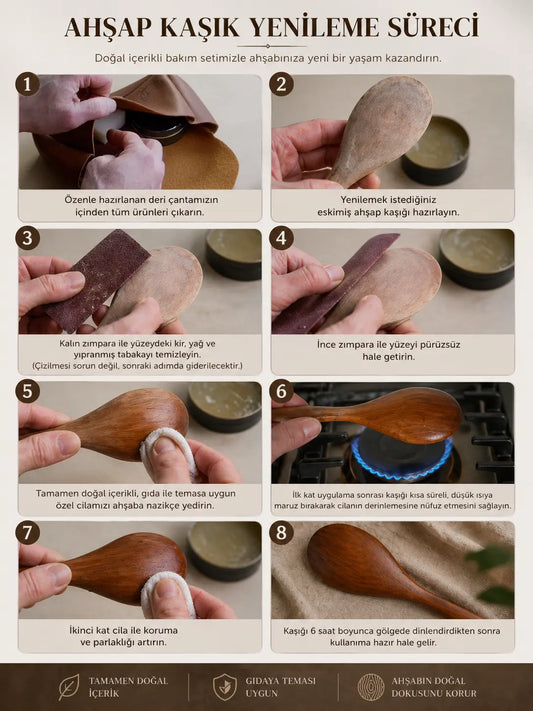 AHŞAP KAŞIK YENİLEME SÜRECİ

Doğal içerikli bakım setimizle ahşabınıza yeni bir yaşam kazandırın.

1

Özenle hazırlanan deri çantamızın içinden tüm ürünleri çıkarın.

2

Yenilemek istediğiniz eskimiş ahşap kaşığı hazırlayın.

3

Kalın zımpara ile yüzeydeki kir, yağ ve yıpranmış tabakayı temizleyin. (Çizilmesi sorun değil, sonraki adımda giderilecektir.)

4

İnce zımpara ile yüzeyi pürüzsüz hale getirin.

5

Tamamen doğal içerikli, gıda ile temasa uygun özel cilamızı ahşaba nazikçe yedirin.

6

İlk kat uygulama sonrası kaşığı kısa süreli, düşük ısıya maruz bırakarak cilanın derinlemesine nüfuz etmesini sağlayın.

7

İkinci kat cila ile koruma ve parlaklığı artırın.

8

Kaşığı 6 saat boyunca gölgede dinlendirdikten sonra kullanıma hazır hale gelir.

TAMAMEN DOĞAL İÇERİK

GIDAYA TEMASI UYGUN

AHŞABIN DOĞAL DOKUSUNU KORUR